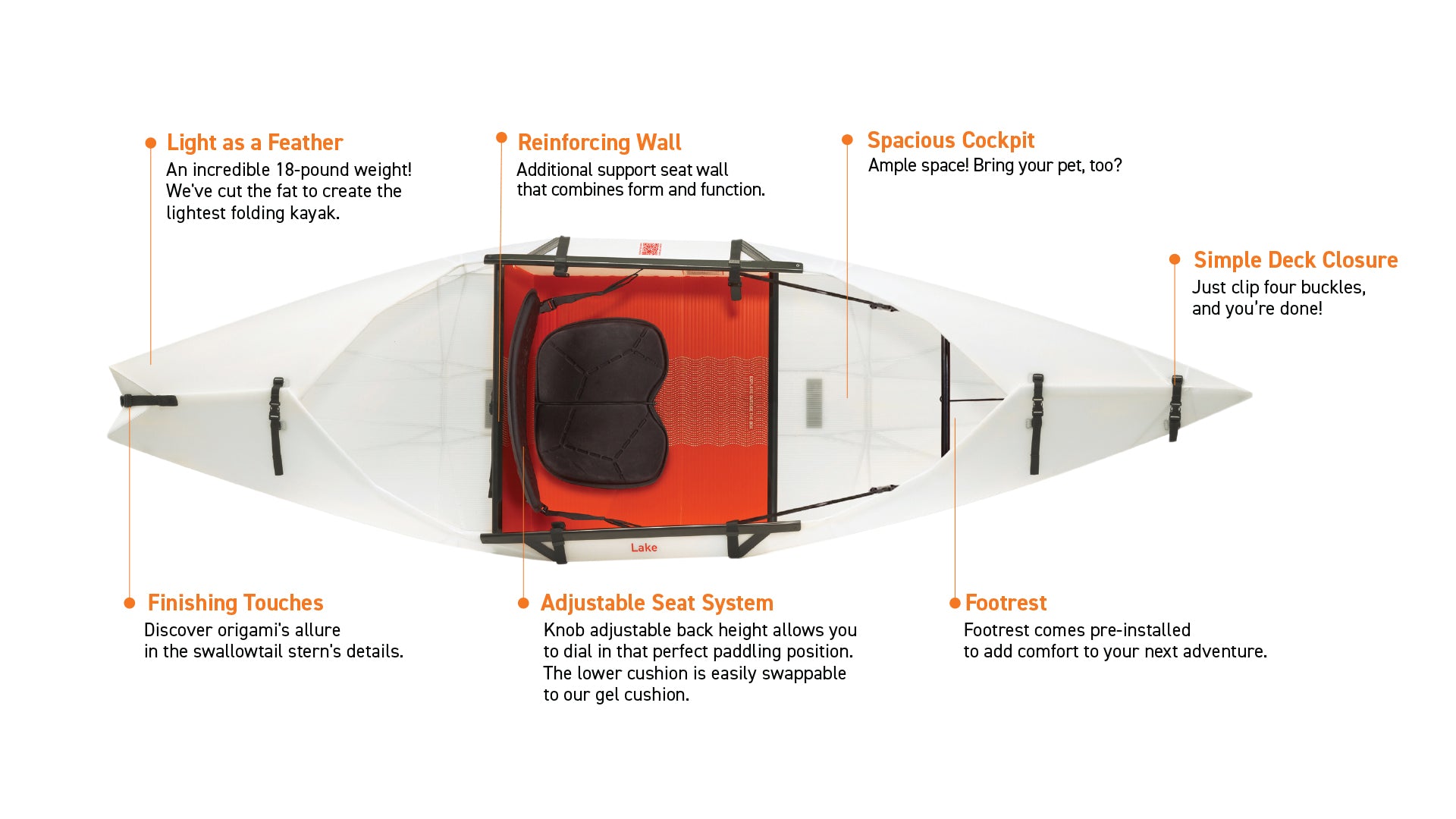 Light as a Feather
An incredible 18-pound weight! We've cut the fat to create the lightest folding kayak.

Reinforcing Wall
Additional support seat wall that combines form and function.

Spacious Cockpit
Ample space! Bring your pet, too?

Simple Deck Closure
Just clip four buckles, and you're done!

Lake

Finishing Touches
Discover origami's allure in the swallowtail stern's details.

Adjustable Seat System
Knob adjustable back height allows you to dial in that perfect paddling position. The lower cushion is easily swappable to our gel cushion.

Footrest
Footrest comes pre-installed to add comfort to your next adventure.